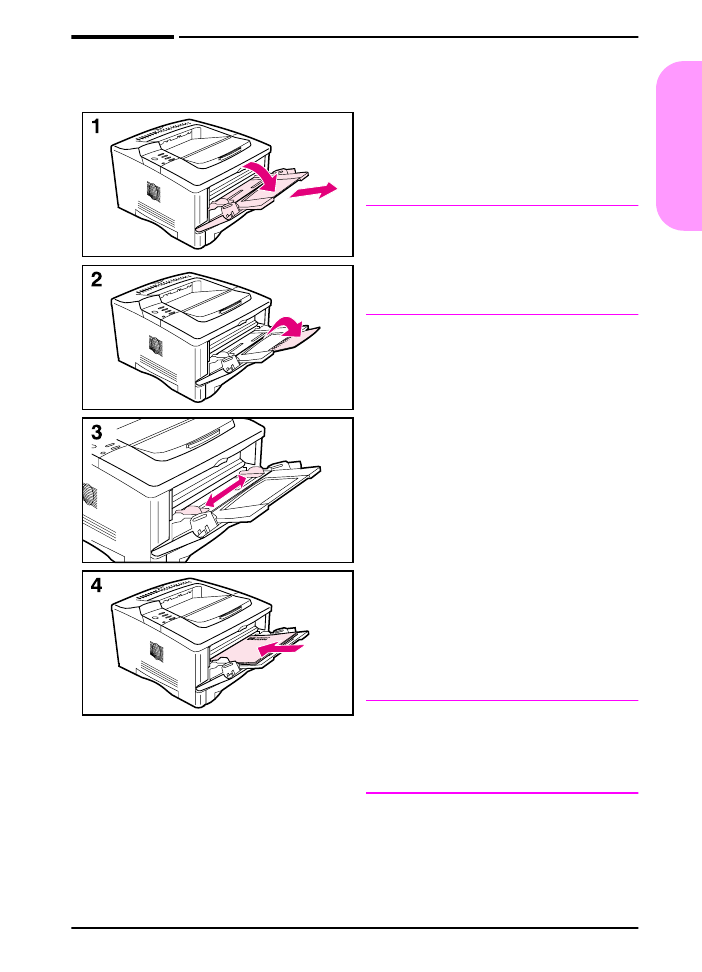 1

2

3

4